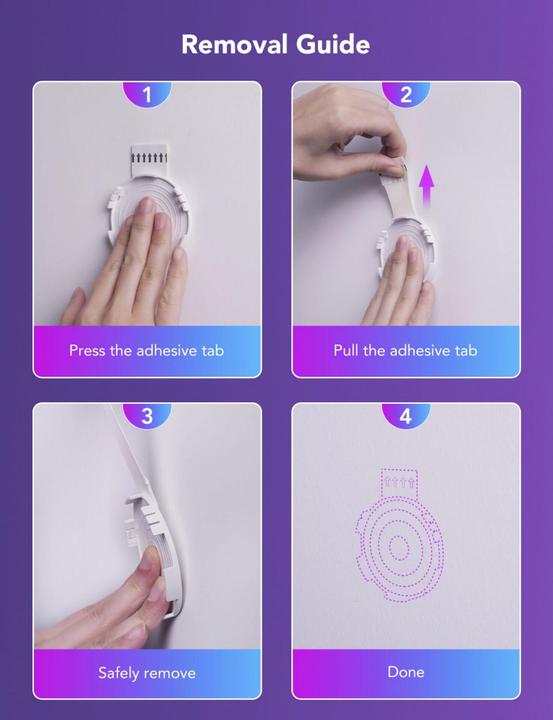 Removal Guide

1

Press the adhesive tab

2

Pull the adhesive tab

3

Safely remove

4

Done