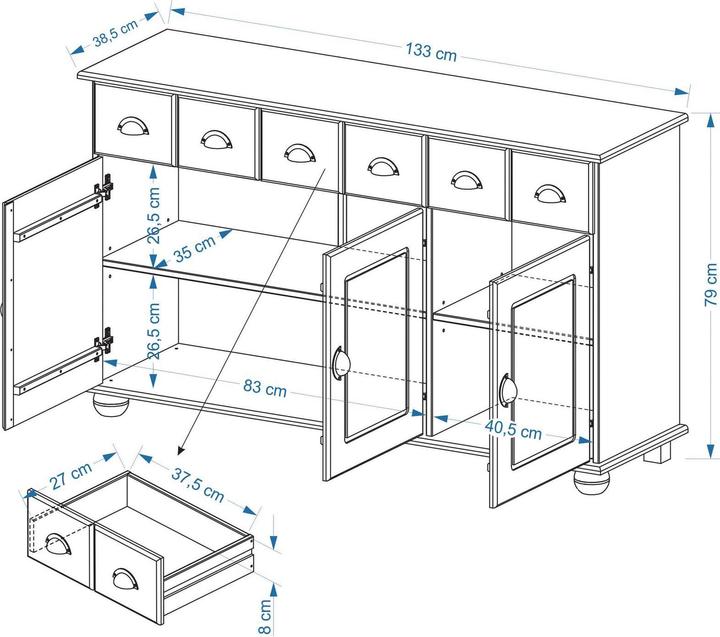 38,5 cm
133 cm
79 cm
26,5 cm
35 cm
26,5 cm
83 cm
40,5 cm
27 cm
37,5 cm
8 cm