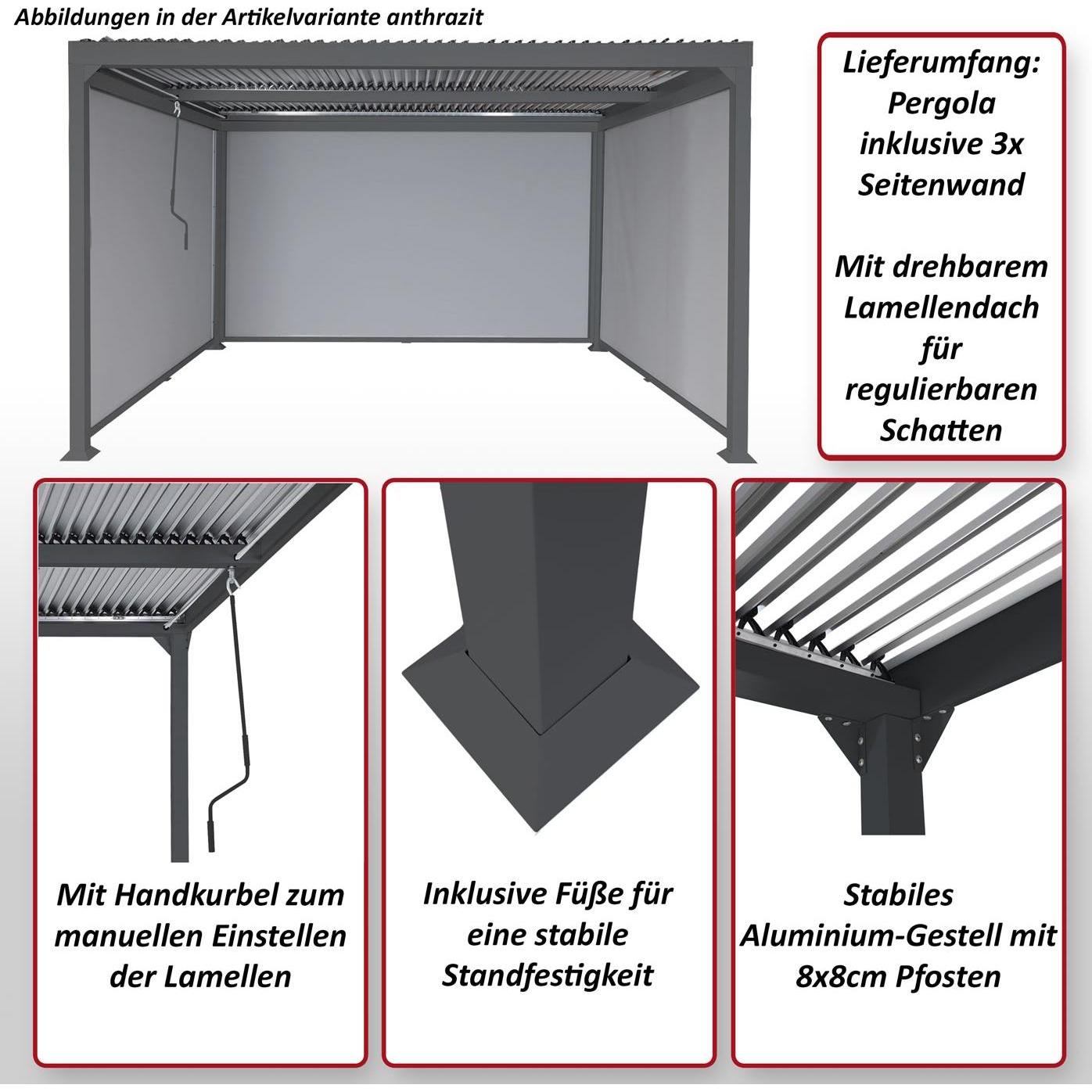 Abbildungen in der Artikelvariante anthrazit

Lieferumfang: Pergola inklusive 3x Seitenwand

Mit drehbarem Lamellendach für regulierbaren Schatten

Mit Handkurbel zum manuellen Einstellen der Lamellen

Inklusive Füße für eine stabile Standfestigkeit

Stabiles Aluminium-Gestell mit 8x8cm Pfosten