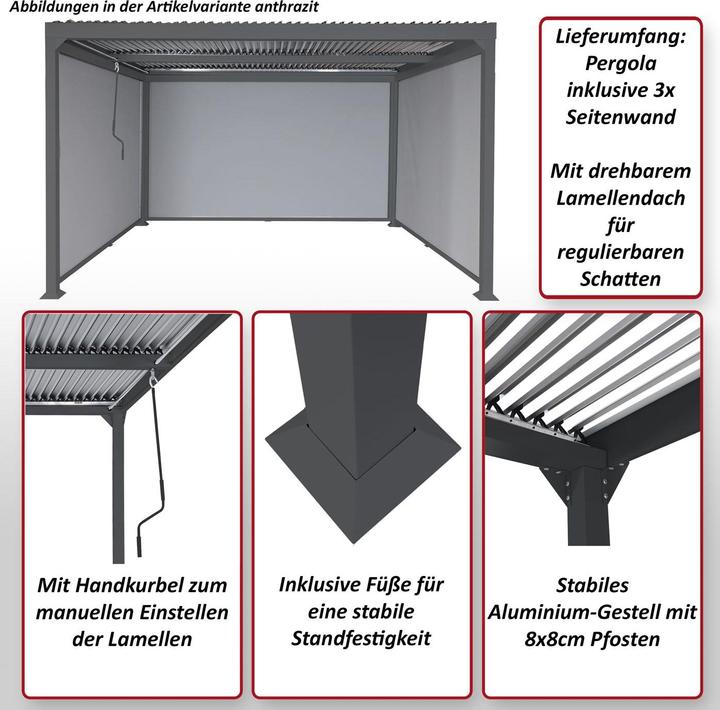 Abbildungen in der Artikelvariante anthrazit

Lieferumfang: Pergola inklusive 3x Seitenwand

Mit drehbarem Lamellendach für regulierbaren Schatten

Mit Handkurbel zum manuellen Einstellen der Lamellen

Inklusive Füße für eine stabile Standfestigkeit

Stabiles Aluminium-Gestell mit 8x8cm Pfosten