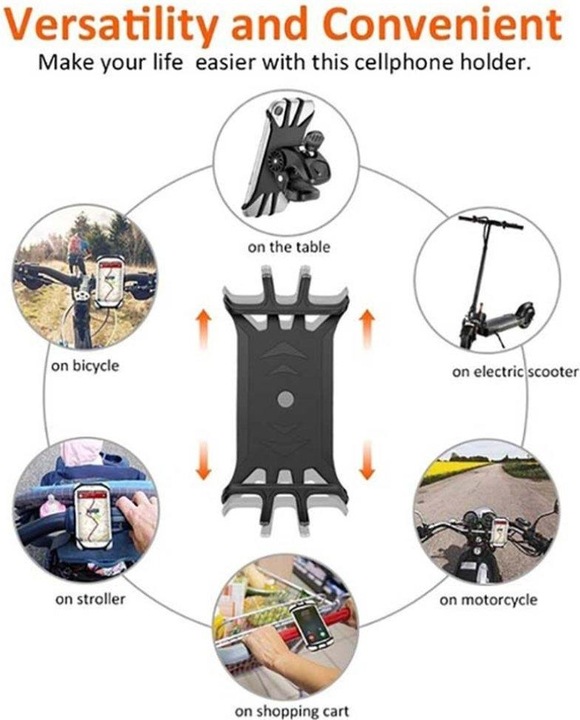 Versatility and Convenient

Make your life  easier with this cellphone holder.

on the table

on bicycle

on electric scooter

on stroller

on motorcycle

on shopping cart