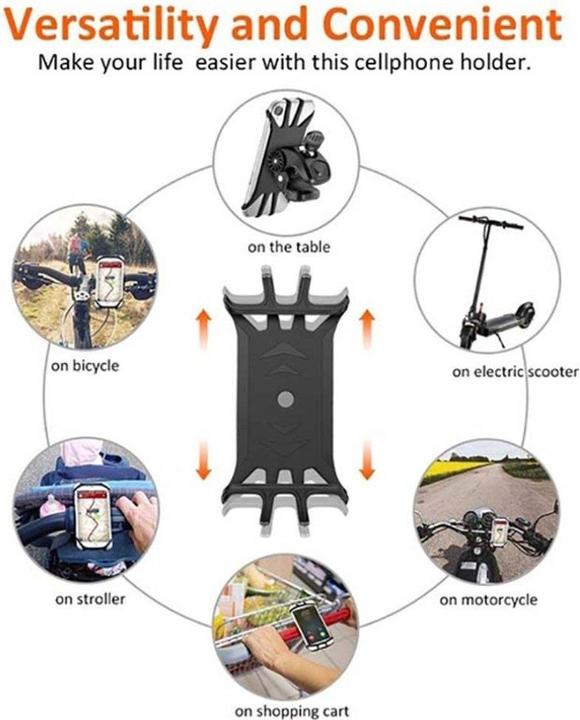 Versatility and Convenient
Make your life easier with this cellphone holder.

on the table

on bicycle

on electric scooter

on stroller

on motorcycle

on shopping cart