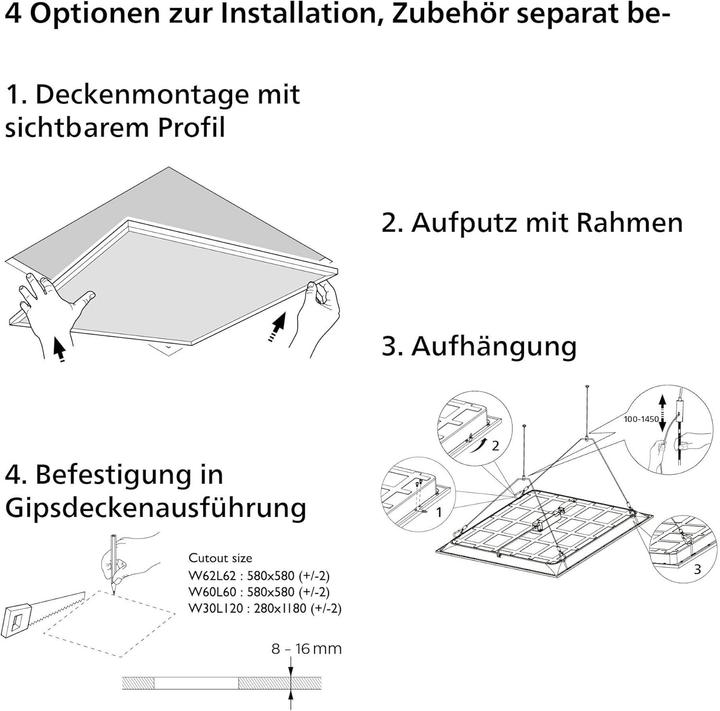 4 Optionen zur Installation, Zubehör separat be-

1. Deckenmontage mit sichtbarem Profil

2. Aufputz mit Rahmen

3. Aufhängung

100-1450

2

1

3

4. Befestigung in Gipsdeckenausführung

Cutout size
W62L62 : 580x580 (+/-2)
W60L60 : 580x580 (+/-2)
W30L120 : 280x1180 (+/-2)

8 – 16 mm