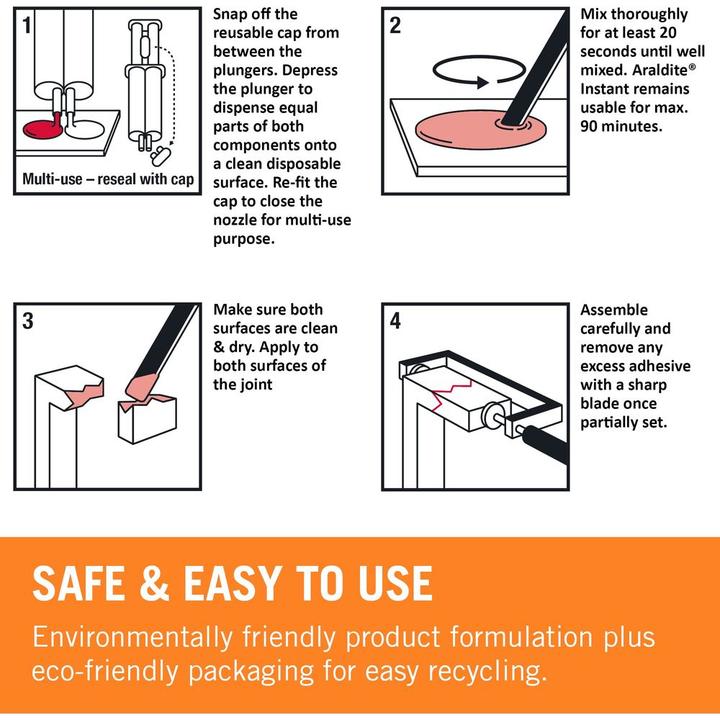 1

Multi-use – reseal with cap

Snap off the reusable cap from between the plungers. Depress the plunger to dispense equal parts of both components onto a clean disposable surface. Re-fit the cap to close the nozzle for multi-use purpose.

2

Mix thoroughly for at least 20 seconds until well mixed. Araldite® Instant remains usable for max. 90 minutes.

3

Make sure both surfaces are clean & dry. Apply to both surfaces of the joint

4

Assemble carefully and remove any excess adhesive with a sharp blade once partially set.

SAFE & EASY TO USE

Environmentally friendly product formulation plus eco-friendly packaging for easy recycling.