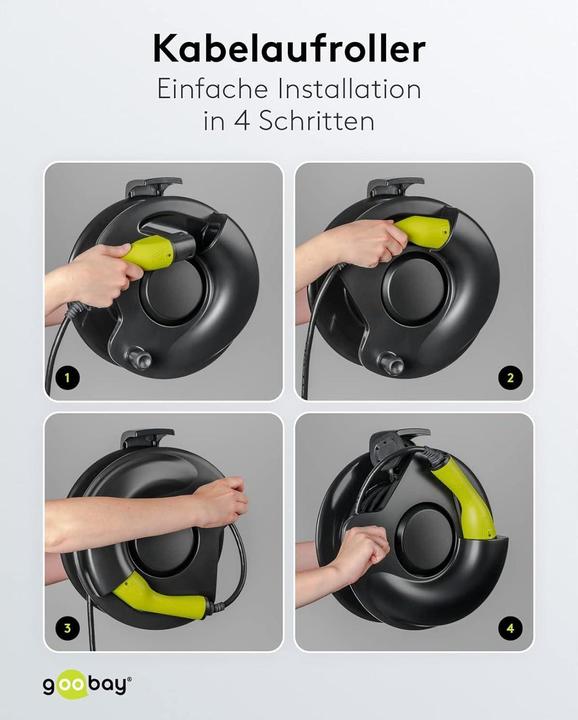 Kabelaufroller
Einfache Installation in 4 Schritten

1

2

3

4

goobay®