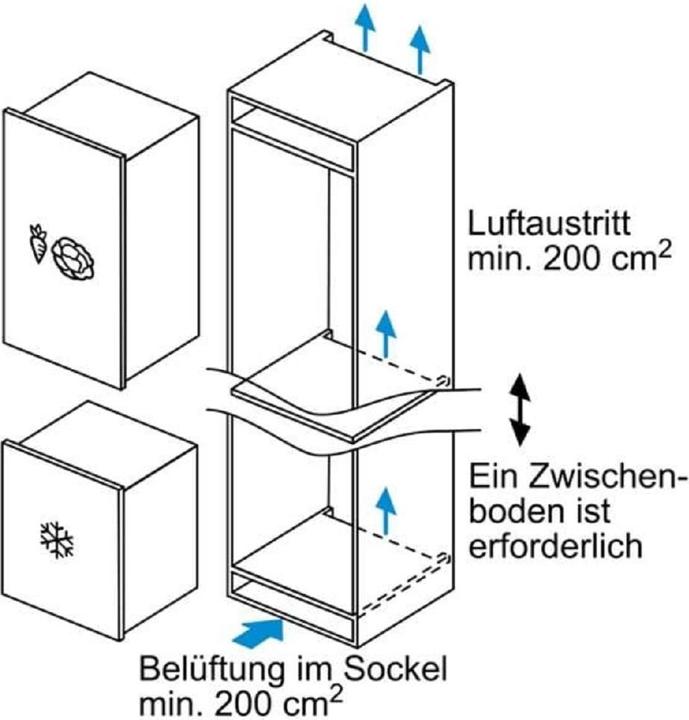 Luftaustritt min. 200 $cm^2$

Ein Zwischenboden ist erforderlich

Belüftung im Sockel min. 200 $cm^2$