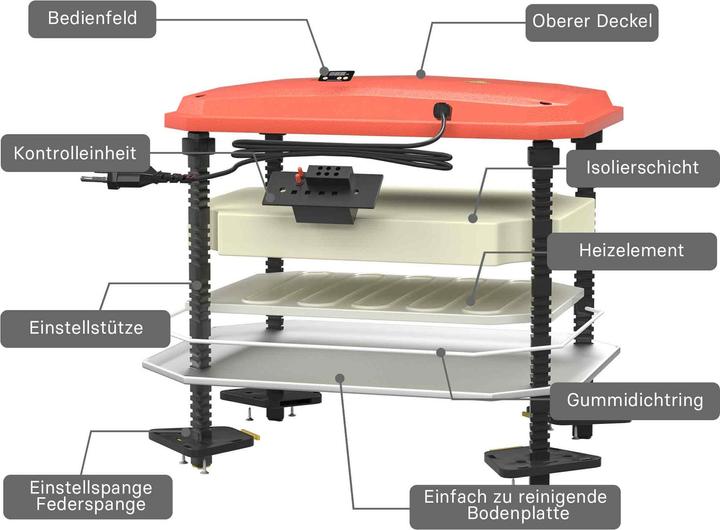 Bedienfeld

Oberer Deckel

Kontrolleinheit

Isolierschicht

Heizelement

Einstellstütze

Gummidichtring

Einstellspange Federspange

Einfach zu reinigende Bodenplatte