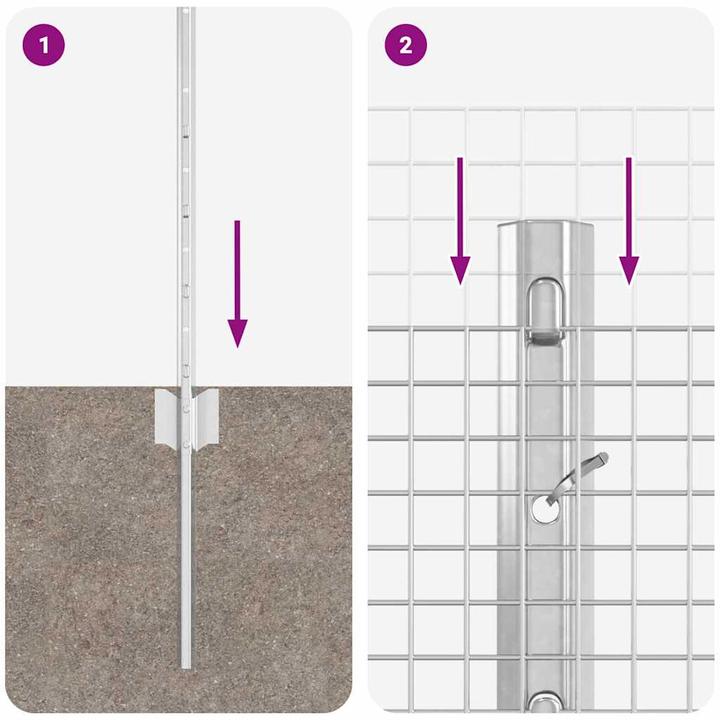 1

2