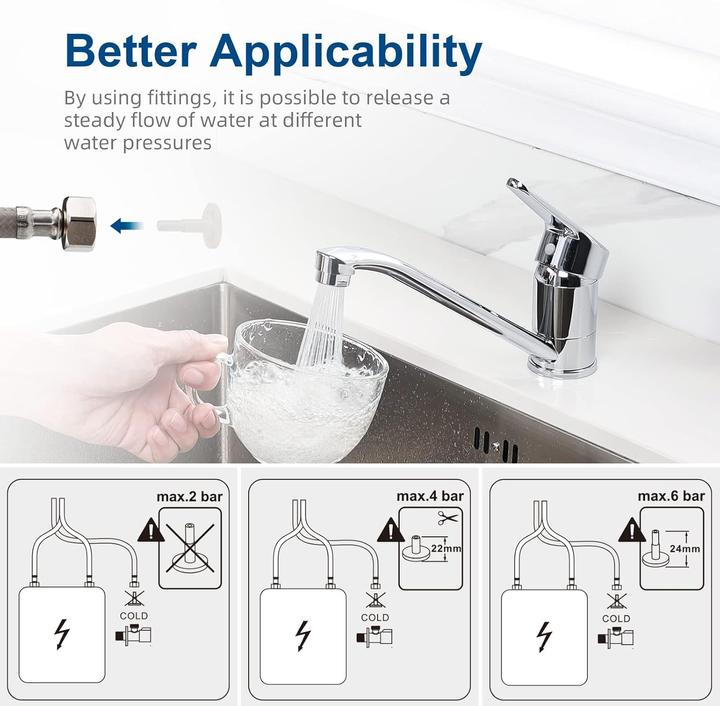 Better Applicability

By using fittings, it is possible to release a steady flow of water at different water pressures

max.2 bar

COLD

max.4 bar

22mm

COLD

max.6 bar

24mm

COLD