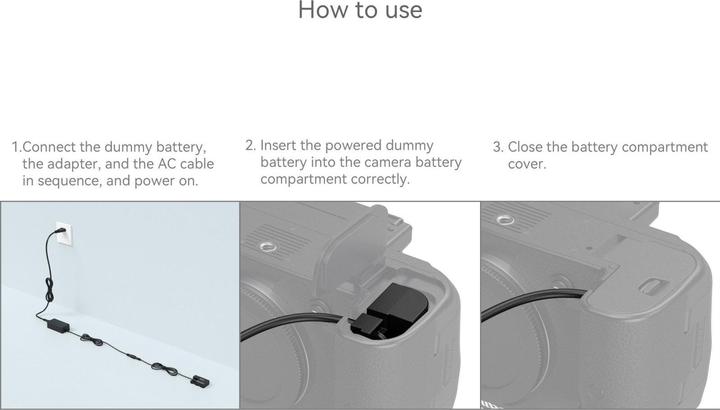 How to use

1.Connect the dummy battery, the adapter, and the AC cable in sequence, and power on.

2. Insert the powered dummy battery into the camera battery compartment correctly.

3. Close the battery compartment cover.