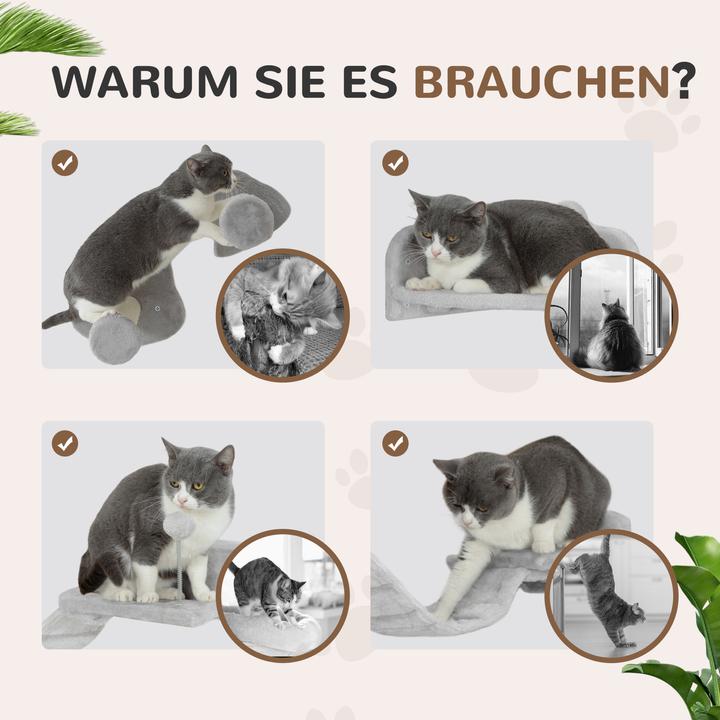 WARUM SIE ES BRAUCHEN?