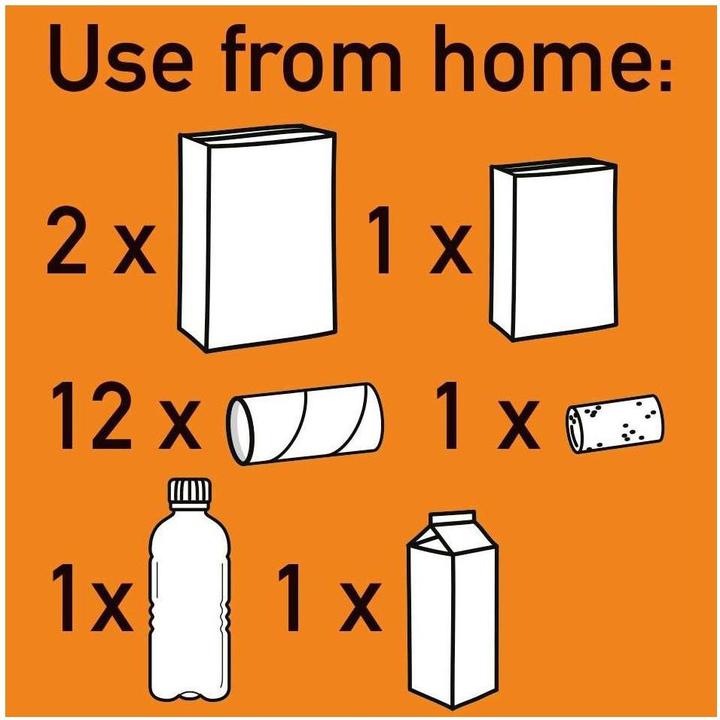 Use from home:

2 x 1 x

12 x 1 x

1x 1 x