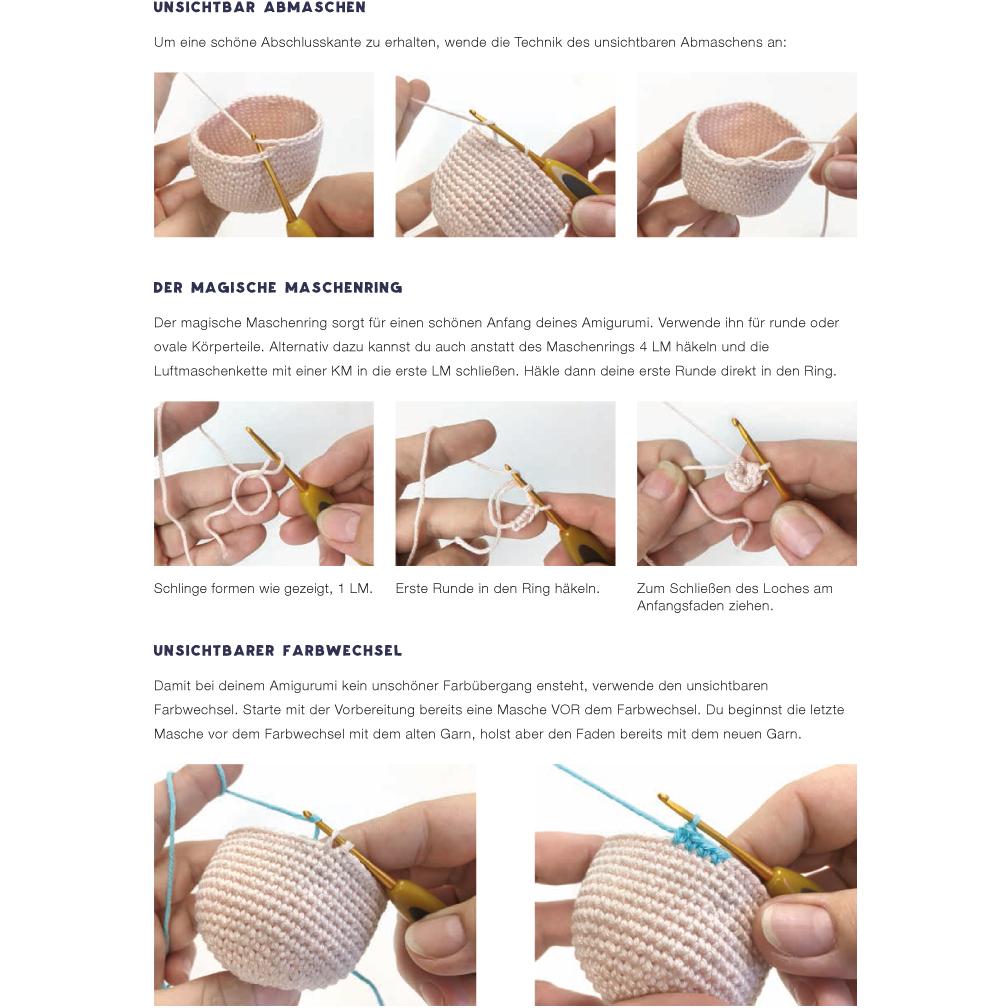 UNSICHTBAR ABMASCHEN

Um eine schöne Abschlusskante zu erhalten, wende die Technik des unsichtbaren Abmaschens an:

DER MAGISCHE MASCHENRING

Der magische Maschenring sorgt für einen schönen Anfang deines Amigurumi. Verwende ihn für runde oder ovale Körperteile. Alternativ dazu kannst du auch anstatt des Maschenrings 4 LM häkeln und die Luftmaschenkette mit einer KM in die erste LM schließen. Häkle dann deine erste Runde direkt in den Ring.

Schlinge formen wie gezeigt, 1 LM.

Erste Runde in den Ring häkeln.

Zum Schließen des Loches am Anfangsfaden ziehen.

UNSICHTBARER FARBWECHSEL

Damit bei deinem Amigurumi kein unschöner Farbübergang ensteht, verwende den unsichtbaren Farbwechsel. Starte mit der Vorbereitung bereits eine Masche VOR dem Farbwechsel. Du beginnst die letzte Masche vor dem Farbwechsel mit dem alten Garn, holst aber den Faden bereits mit dem neuen Garn.