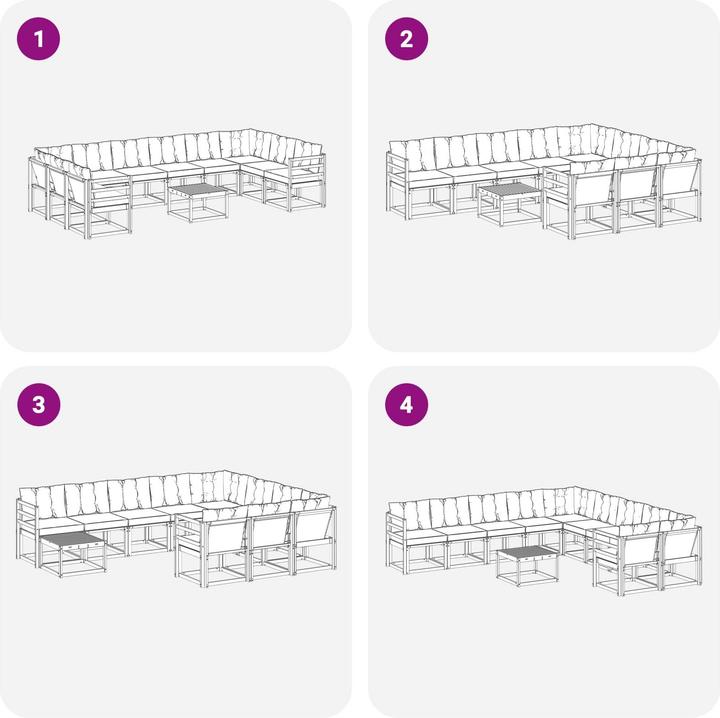 1

2

3

4