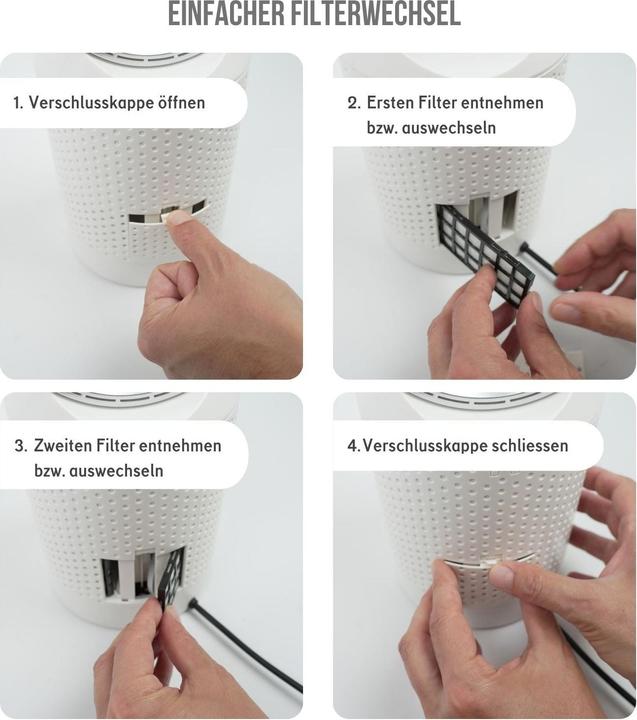 EINFACHER FILTERWECHSEL

1. Verschlusskappe öffnen

2. Ersten Filter entnehmen bzw. auswechseln

3. Zweiten Filter entnehmen bzw. auswechseln

4. Verschlusskappe schliessen