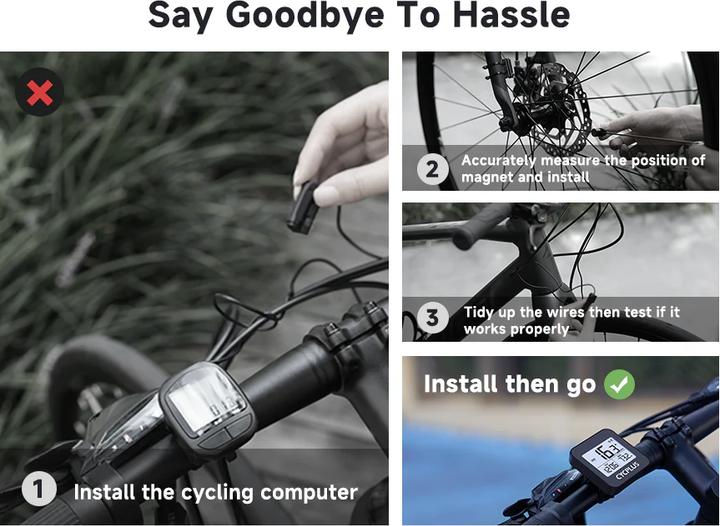 Say Goodbye To Hassle

1 Install the cycling computer

2 Accurately measure the position of magnet and install

3 Tidy up the wires then test if it works properly

Install then go

16.3

CYCPLUS