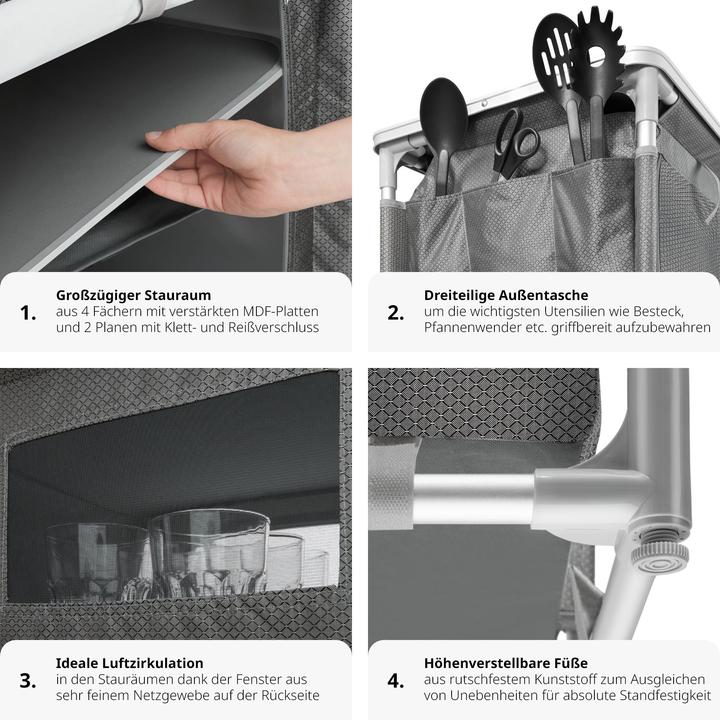 1. Großzügiger Stauraum
aus 4 Fächern mit verstärkten MDF-Platten und 2 Planen mit Klett- und Reißverschluss

2. Dreiteilige Außentasche
um die wichtigsten Utensilien wie Besteck, Pfannenwender etc. griffbereit aufzubewahren

3. Ideale Luftzirkulation
in den Stauräumen dank der Fenster aus sehr feinem Netzgewebe auf der Rückseite

4. Höhenverstellbare Füße
aus rutschfestem Kunststoff zum Ausgleichen von Unebenheiten für absolute Standfestigkeit