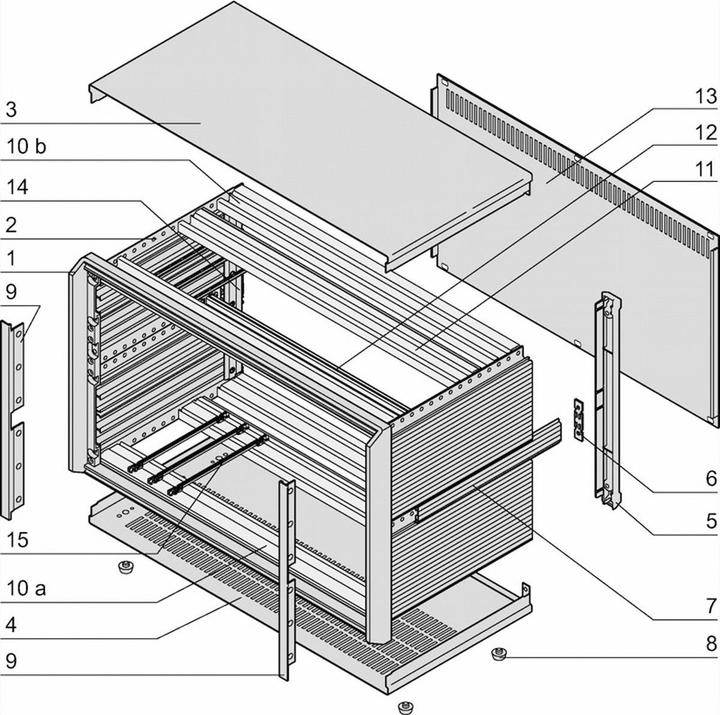 3
10 b
14
2
1
9
15
10 a
4
9
13
12
11
6
5
7
8