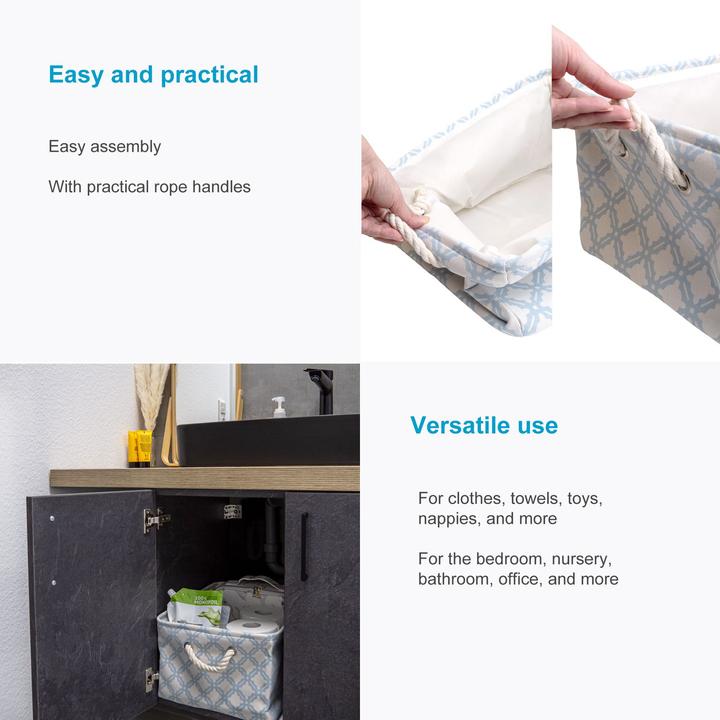 Easy and practical

Easy assembly

With practical rope handles

Versatile use

For clothes, towels, toys, nappies, and more

For the bedroom, nursery, bathroom, office, and more