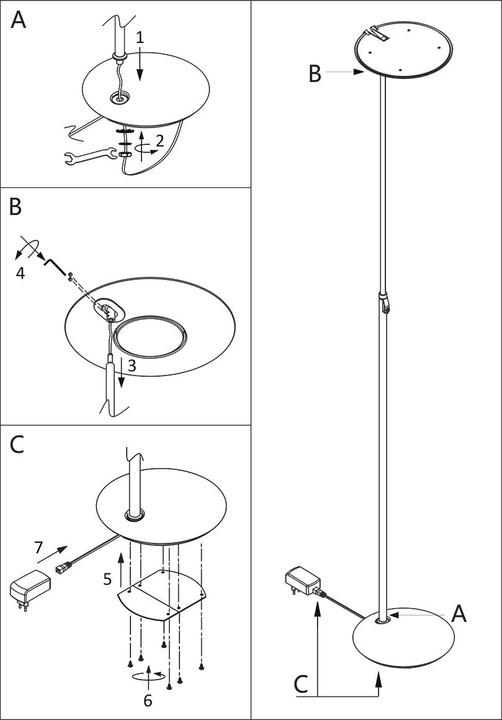 A
1
2
B
4
3
C
7
5
6
B
A
C