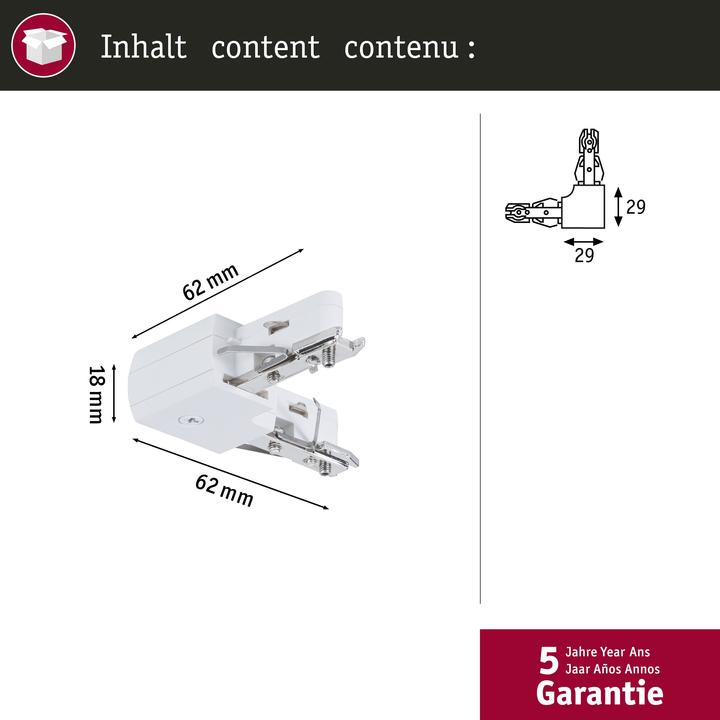 Inhalt content contenu :

62 mm

18 mm

62 mm

29

29

5 Jahre Year Ans
Jaar Años Annos
Garantie