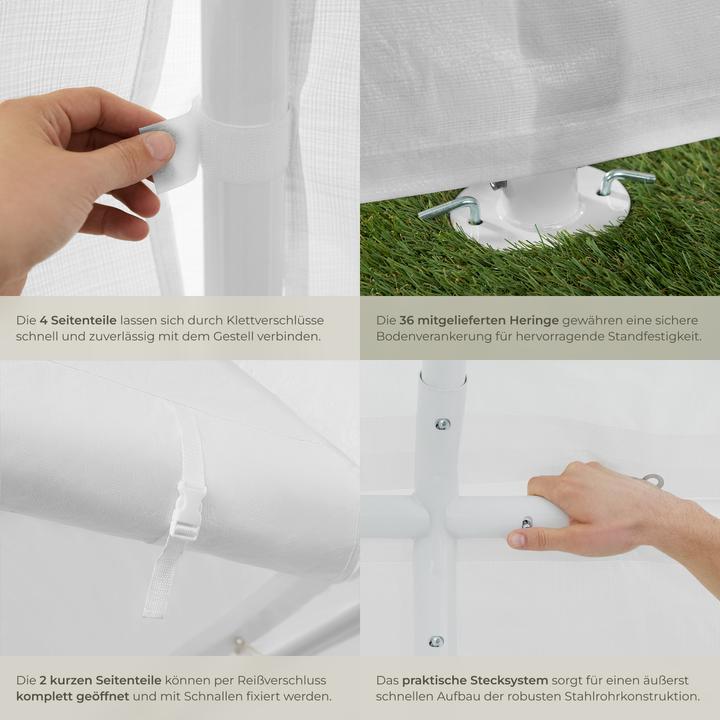 Die 4 Seitenteile lassen sich durch Klettverschlüsse schnell und zuverlässig mit dem Gestell verbinden.

Die 36 mitgelieferten Heringe gewähren eine sichere Bodenverankerung für hervorragende Standfestigkeit.

Die 2 kurzen Seitenteile können per Reißverschluss komplett geöffnet und mit Schnallen fixiert werden.

Das praktische Stecksystem sorgt für einen äußerst schnellen Aufbau der robusten Stahlrohrkonstruktion.