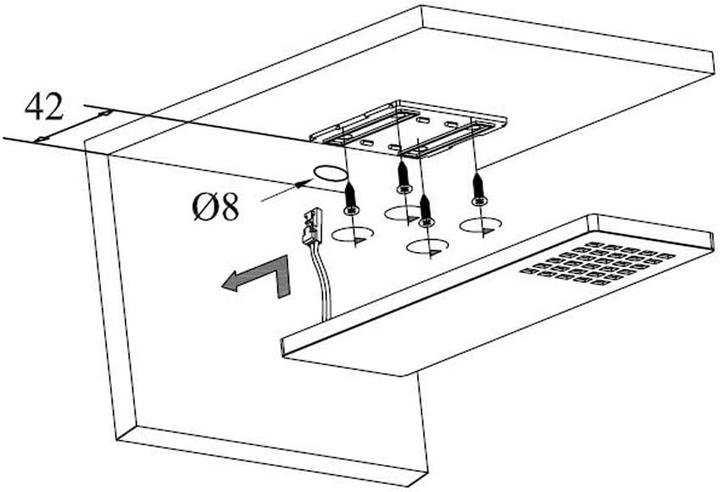 42

Ø8