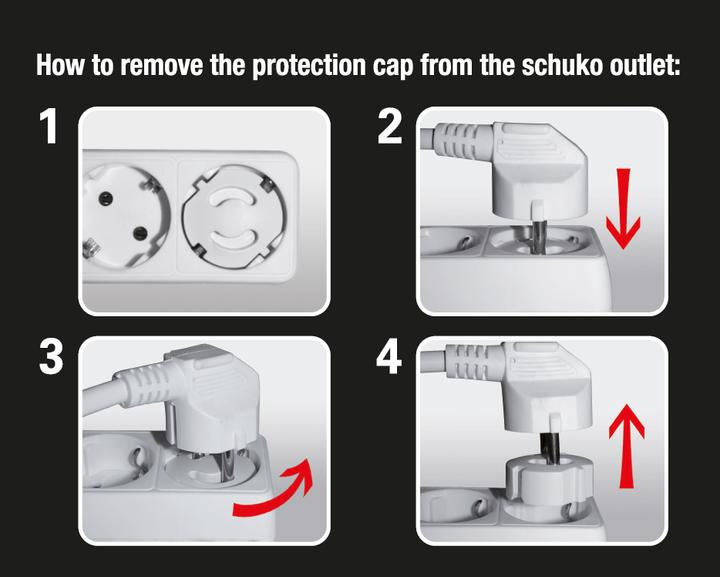 How to remove the protection cap from the schuko outlet:

1

2

3

4