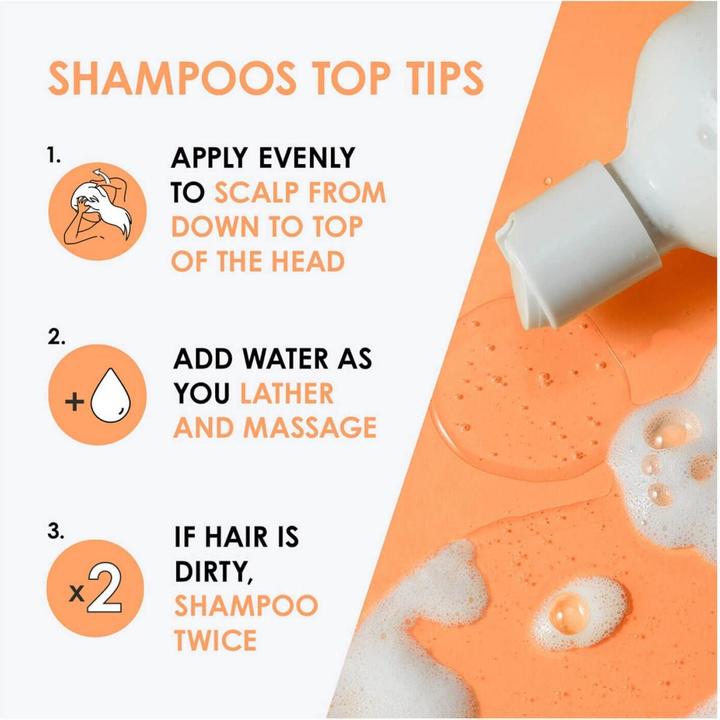 SHAMPOOS TOP TIPS

1.

APPLY EVENLY TO SCALP FROM DOWN TO TOP OF THE HEAD

2.

+

ADD WATER AS YOU LATHER AND MASSAGE

3.

x2

IF HAIR IS DIRTY, SHAMPOO TWICE