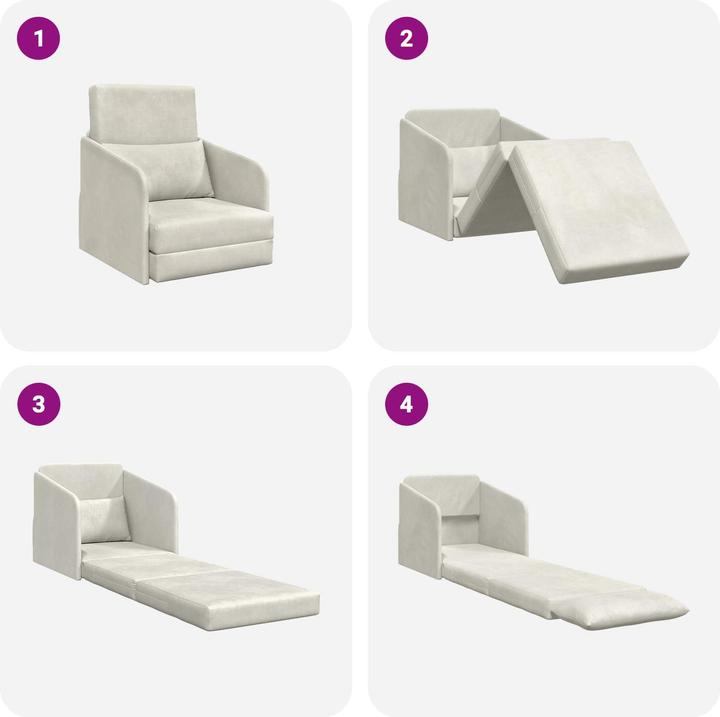 1

2

3

4