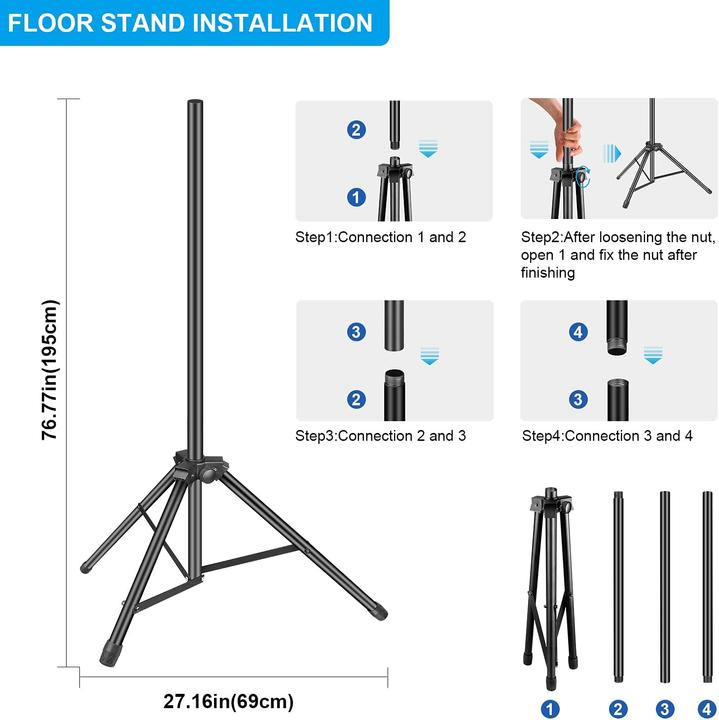 FLOOR STAND INSTALLATION

76.77in(195cm)

27.16in(69cm)

2

1

Step1:Connection 1 and 2

Step2:After loosening the nut, open 1 and fix the nut after finishing

3

2

Step3:Connection 2 and 3

4

3

Step4:Connection 3 and 4

1 2 3 4