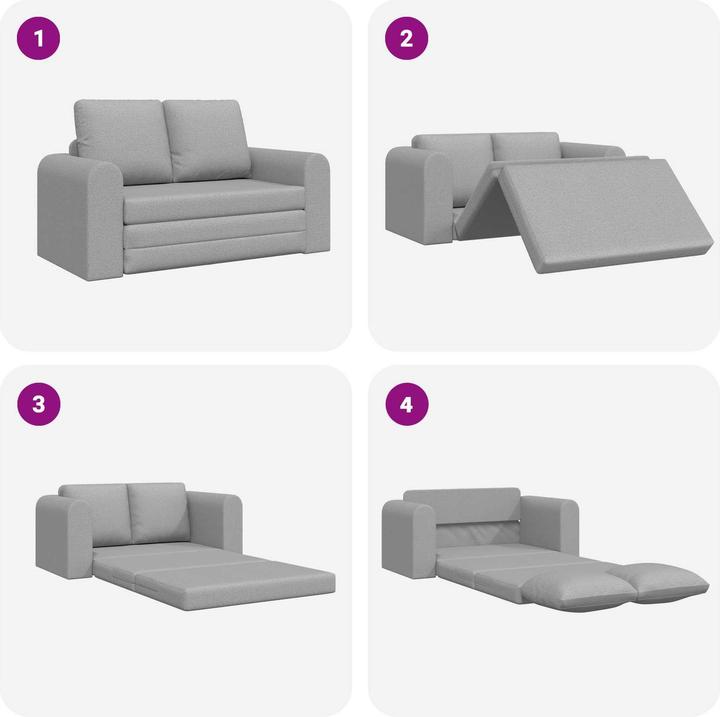 1

2

3

4