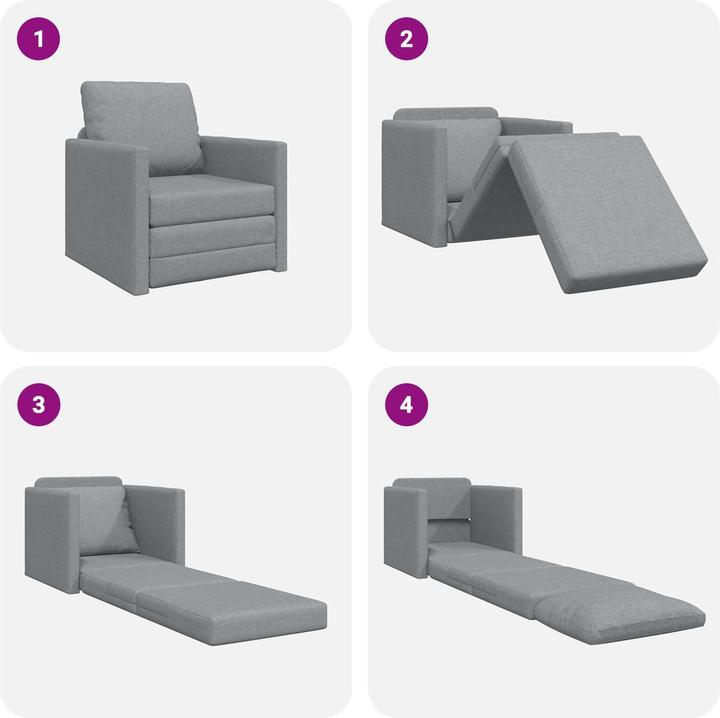 1

2

3

4