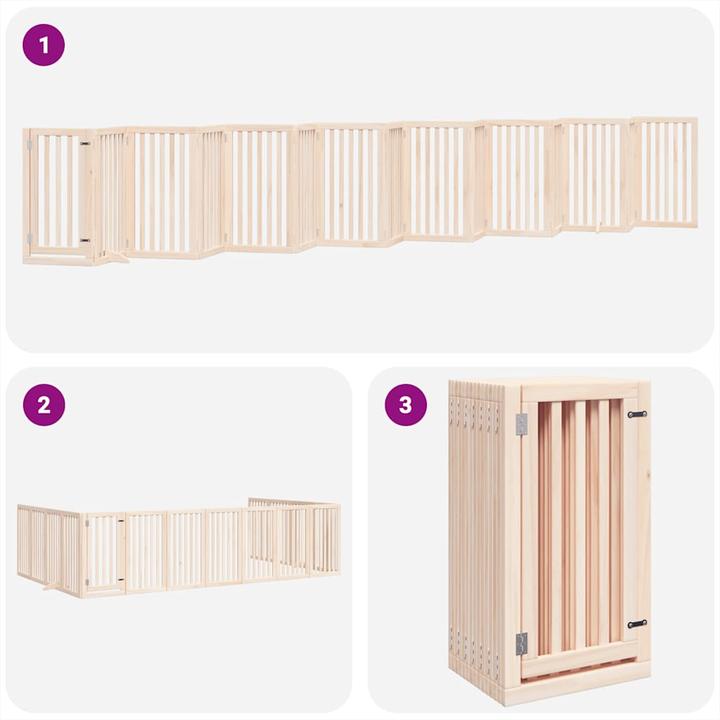 1

2

3