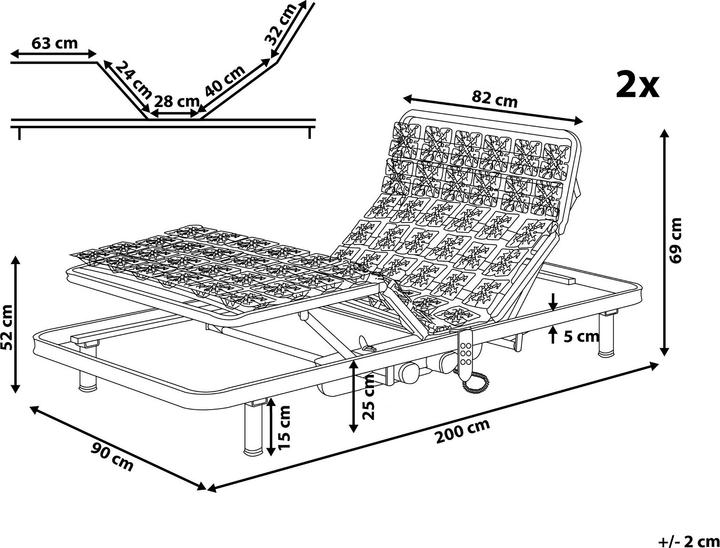 63 cm
24 cm
28 cm
40 cm
32 cm
2x
82 cm
69 cm
52 cm
5 cm
25 cm
15 cm
90 cm
200 cm
+/- 2 cm