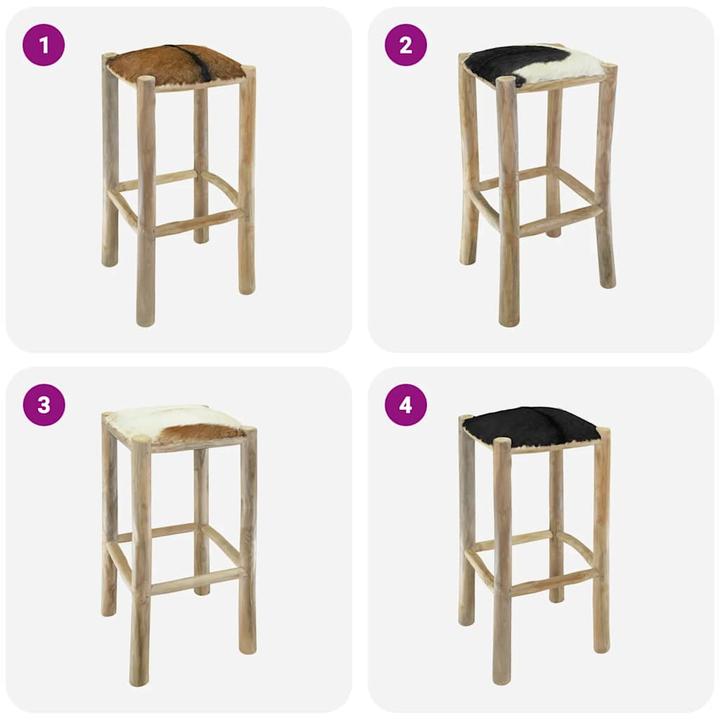 1

2

3

4