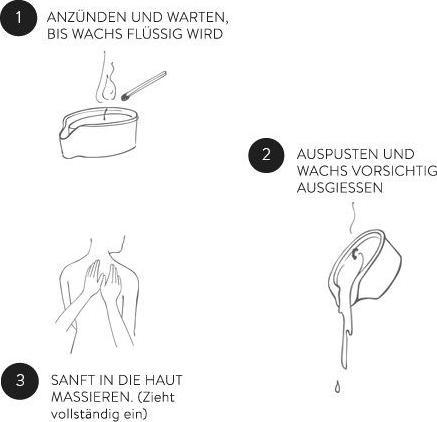 1 ANZÜNDEN UND WARTEN, BIS WACHS FLÜSSIG WIRD

2 AUSPUSTEN UND WACHS VORSICHTIG AUSGIESSEN

3 SANFT IN DIE HAUT MASSIEREN. (Zieht vollständig ein)