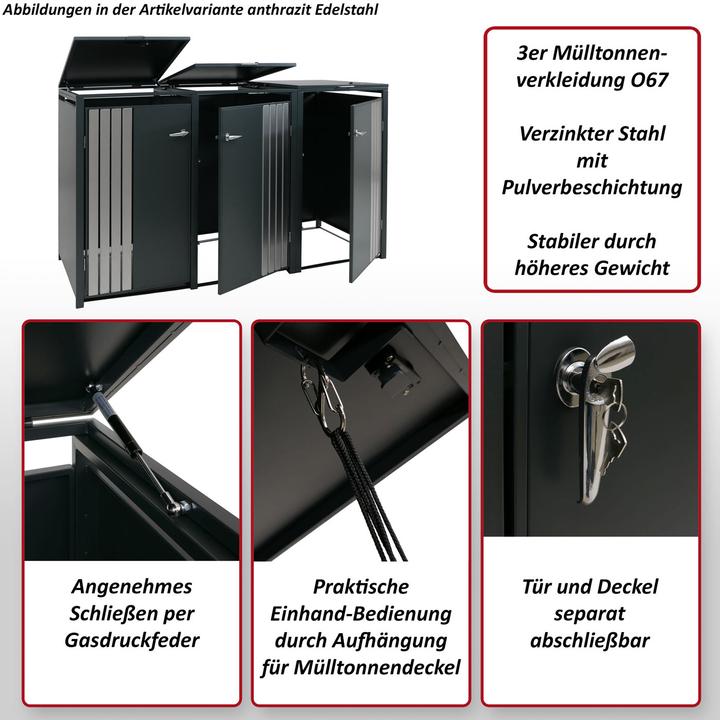 Abbildungen in der Artikelvariante anthrazit Edelstahl

3er Mülltonnenverkleidung O67

Verzinkter Stahl mit Pulverbeschichtung

Stabiler durch höheres Gewicht

Angenehmes Schließen per Gasdruckfeder

Praktische Einhand-Bedienung durch Aufhängung für Mülltonnendeckel

Tür und Deckel separat abschließbar