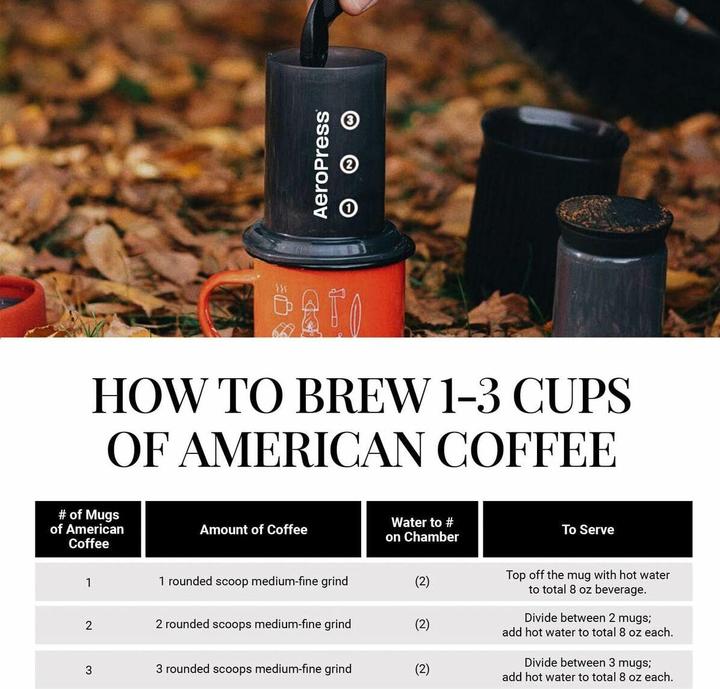 AeroPress ① ② ③

HOW TO BREW 1-3 CUPS OF AMERICAN COFFEE

| # of Mugs of American Coffee | Amount of Coffee | Water to # on Chamber | To Serve |
|---|---|---|---|
| 1 | 1 rounded scoop medium-fine grind | (2) | Top off the mug with hot water to total 8 oz beverage. |
| 2 | 2 rounded scoops medium-fine grind | (2) | Divide between 2 mugs; add hot water to total 8 oz each. |
| 3 | 3 rounded scoops medium-fine grind | (2) | Divide between 3 mugs; add hot water to total 8 oz each. |