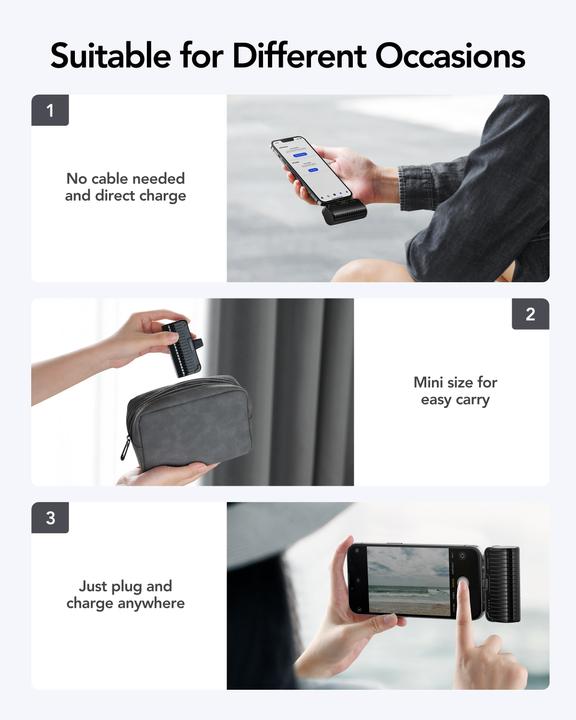 Suitable for Different Occasions

1

No cable needed and direct charge

2

Mini size for easy carry

3

Just plug and charge anywhere