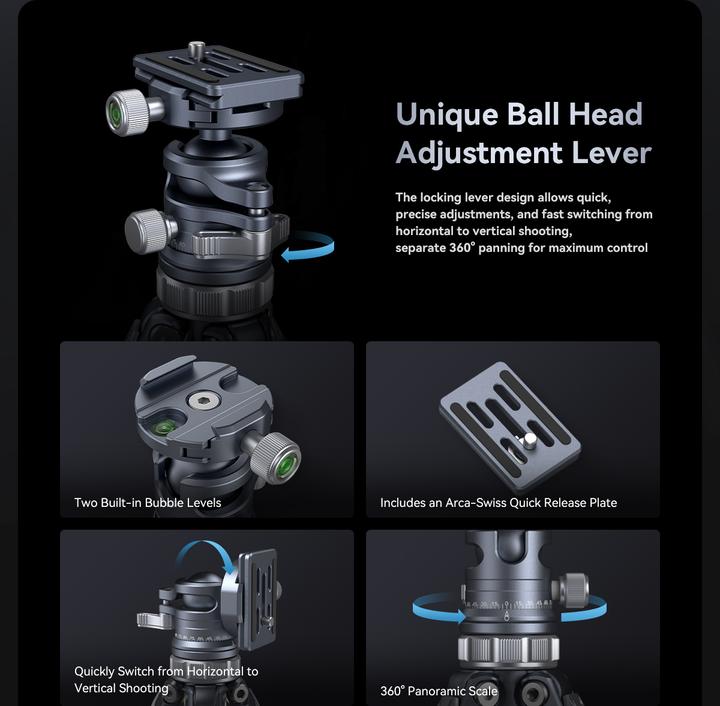 Unique Ball Head Adjustment Lever

The locking lever design allows quick, precise adjustments, and fast switching from horizontal to vertical shooting, separate 360° panning for maximum control

Two Built-in Bubble Levels

Includes an Arca-Swiss Quick Release Plate

Quickly Switch from Horizontal to Vertical Shooting

360° Panoramic Scale