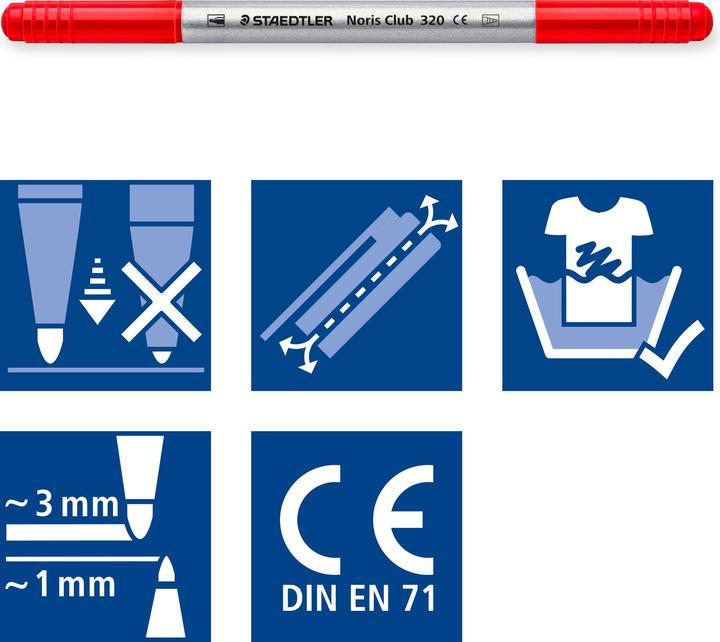 STAEDTLER Noris Club 320 CE

~3 mm
~1 mm

CE
DIN EN 71