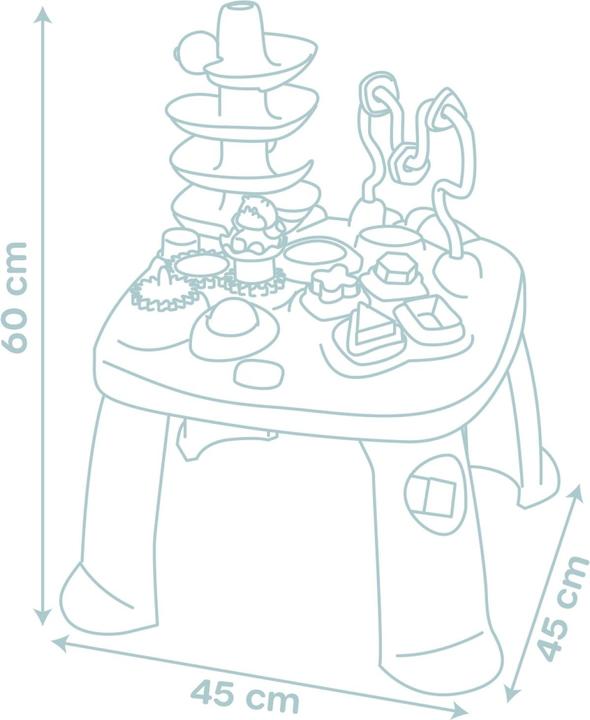 60 cm

45 cm

45 cm