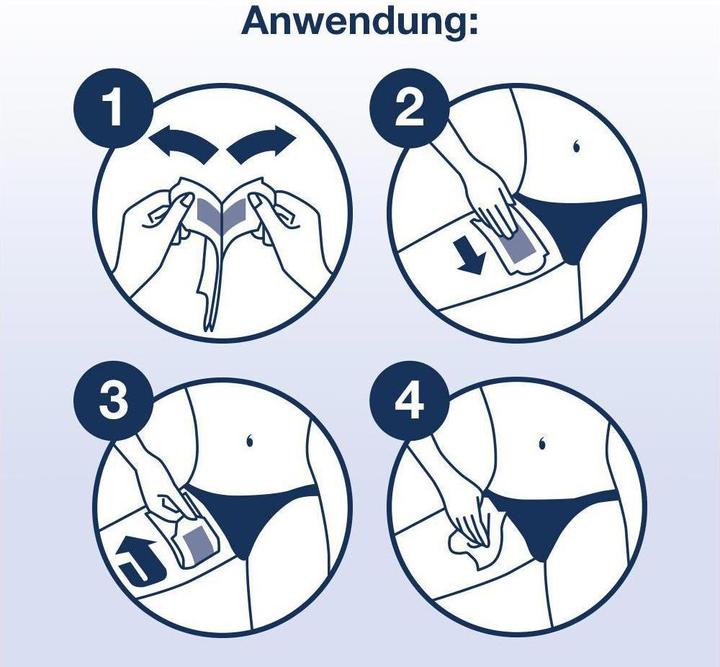 Anwendung:

1

2

3

4