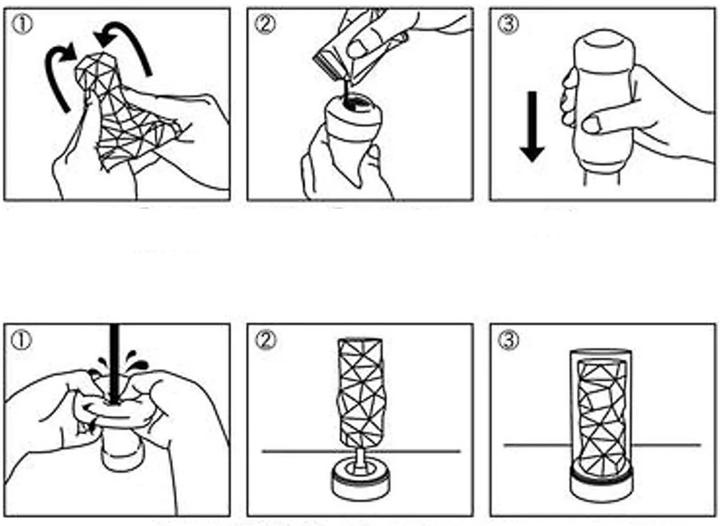 ①

②

③

①

②

③