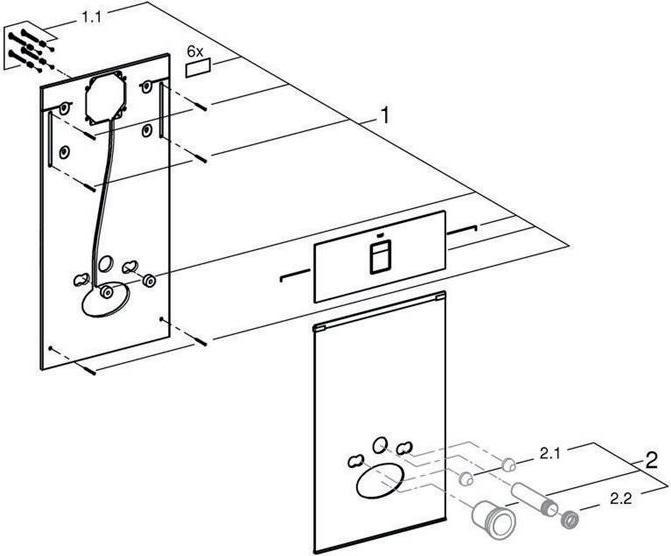 1.1
6x
1
2.1
2
2.2