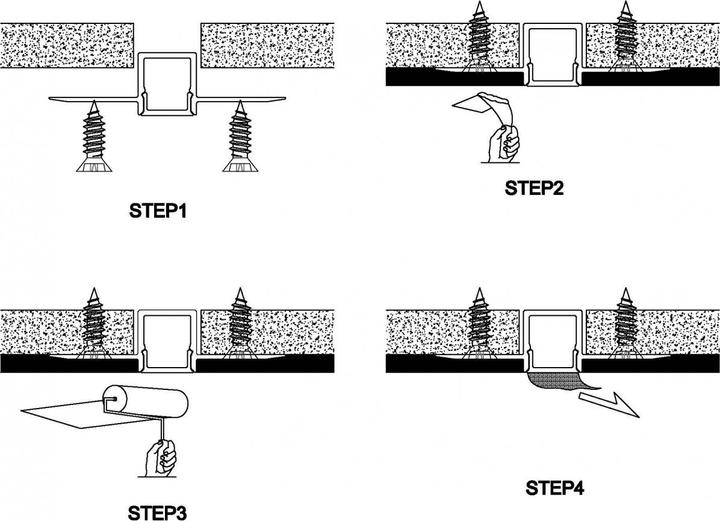 STEP1

STEP2

STEP3

STEP4