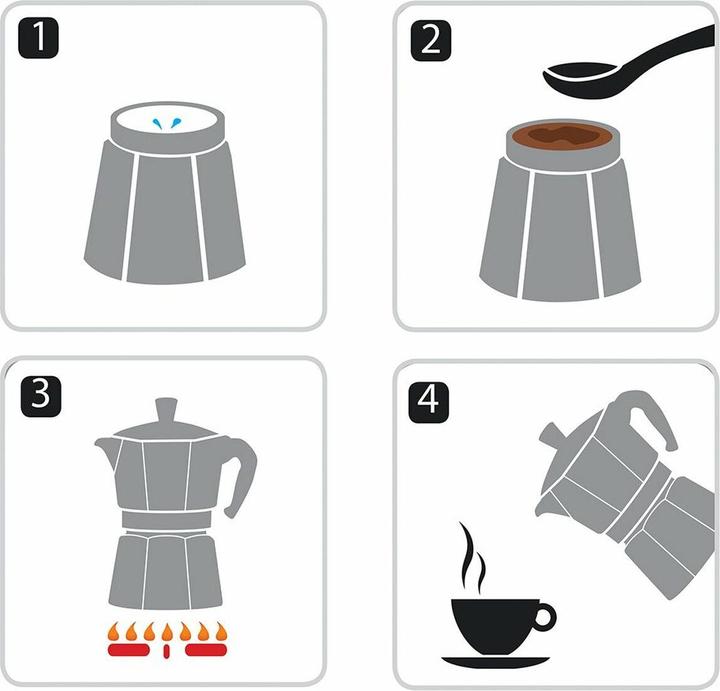 1

2

3

4