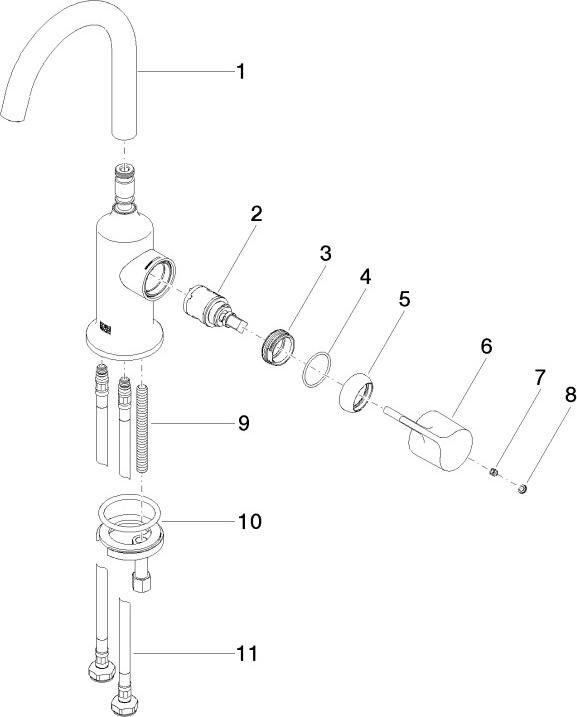 1
2
3
4
5
6
7
8
9
10
11