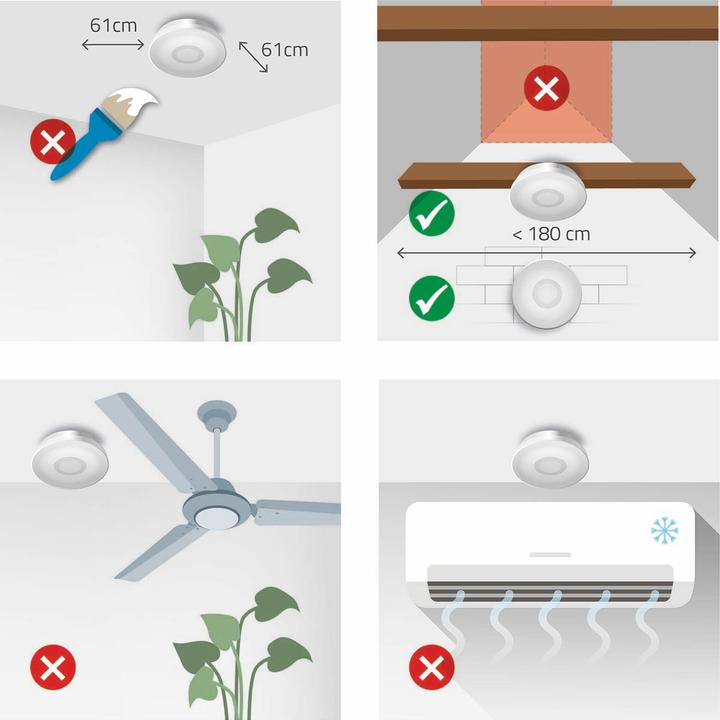 61cm
61cm

< 180 cm